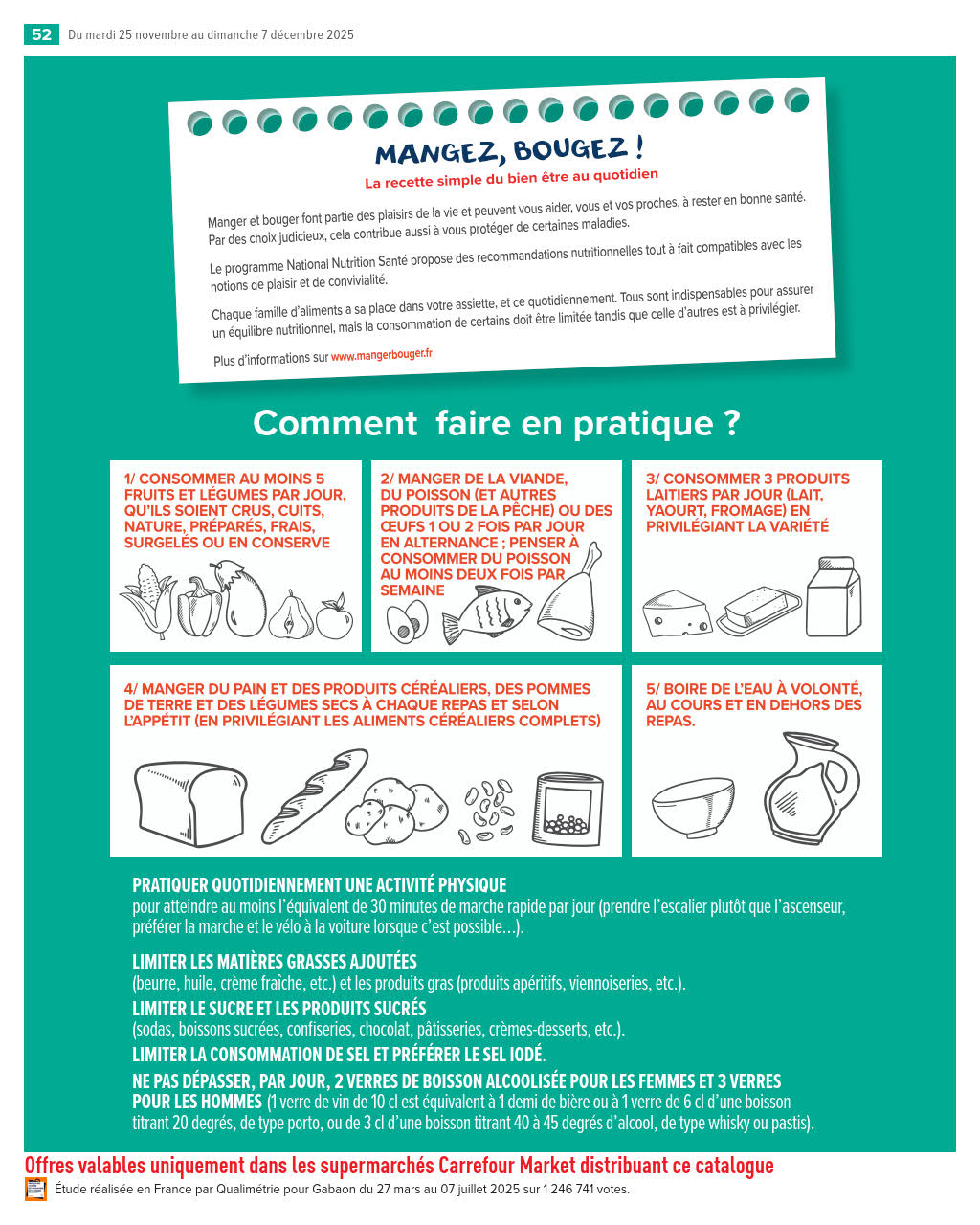 52 Du mardi 25 novembre au dimanche 7 décembre 2025

MANGEZ, BOUGEZ !
La recette simple du bien être au quotidien

Manger et bouger font partie des plaisirs de la vie et peuvent vous aider, vous et vos proches, à rester en bonne santé. Par des choix judicieux, cela contribue aussi à vous protéger de certaines maladies.

Le programme National Nutrition Santé propose des recommandations nutritionnelles tout à fait compatibles avec les notions de plaisir et de convivialité.

Chaque famille d'aliments a sa place dans votre assiette, et ce quotidiennement. Tous sont indispensables pour assurer un équilibre nutritionnel, mais la consommation de certains doit être limitée tandis que celle d'autres est à privilégier.

Plus d'informations sur www.mangerbouger.fr

Comment faire en pratique ?

1/ CONSOMMER AU MOINS 5 FRUITS ET LÉGUMES PAR JOUR, QU'ILS SOIENT CRUS, CUITS, NATURE, PRÉPARÉS, FRAIS, SURGELÉS OU EN CONSERVE

2/ MANGER DE LA VIANDE, DU POISSON (ET AUTRES PRODUITS DE LA PÊCHE) OU DES ŒUFS 1 OU 2 FOIS PAR JOUR EN ALTERNANCE ; PENSER À CONSOMMER DU POISSON AU MOINS DEUX FOIS PAR SEMAINE

3/ CONSOMMER 3 PRODUITS LAITIERS PAR JOUR (LAIT, YAOURT, FROMAGE) EN PRIVILÉGIANT LA VARIÉTÉ

4/ MANGER DU PAIN ET DES PRODUITS CÉRÉALIERS, DES POMMES DE TERRE ET DES LÉGUMES SECS À CHAQUE REPAS ET SELON L'APPÉTIT (EN PRIVILÉGIANT LES ALIMENTS CÉRÉALIERS COMPLETS)

5/ BOIRE DE L'EAU À VOLONTÉ, AU COURS ET EN DEHORS DES REPAS.

PRATIQUER QUOTIDIENNEMENT UNE ACTIVITÉ PHYSIQUE pour atteindre au moins l'équivalent de 30 minutes de marche rapide par jour (prendre l'escalier plutôt que l'ascenseur, préférer la marche et le vélo à la voiture lorsque c'est possible…).

LIMITER LES MATIÈRES GRASSES AJOUTÉES (beurre, huile, crème fraîche, etc.) et les produits gras (produits apéritifs, viennoiseries, etc.).

LIMITER LE SUCRE ET LES PRODUITS SUCRÉS (sodas, boissons sucrées, confiseries, chocolat, pâtisseries, crèmes-desserts, etc.).

LIMITER LA CONSOMMATION DE SEL ET PRÉFÉRER LE SEL IODÉ.

NE PAS DÉPASSER, PAR JOUR, 2 VERRES DE BOISSON ALCOOLISÉE POUR LES FEMMES ET 3 VERRES POUR LES HOMMES (1 verre de vin de 10 cl est équivalent à 1 demi de bière ou à 1 verre de 6 cl d'une boisson titrant 20 degrés, de type porto, ou de 3 cl d'une boisson titrant 40 à 45 degrés d'alcool, de type whisky ou pastis).

Offres valables uniquement dans les supermarchés Carrefour Market distribuant ce catalogue
Étude réalisée en France par Qualimétrie pour Gabaon du 27 mars au 07 juillet 2025 sur 1 246 741 votes.